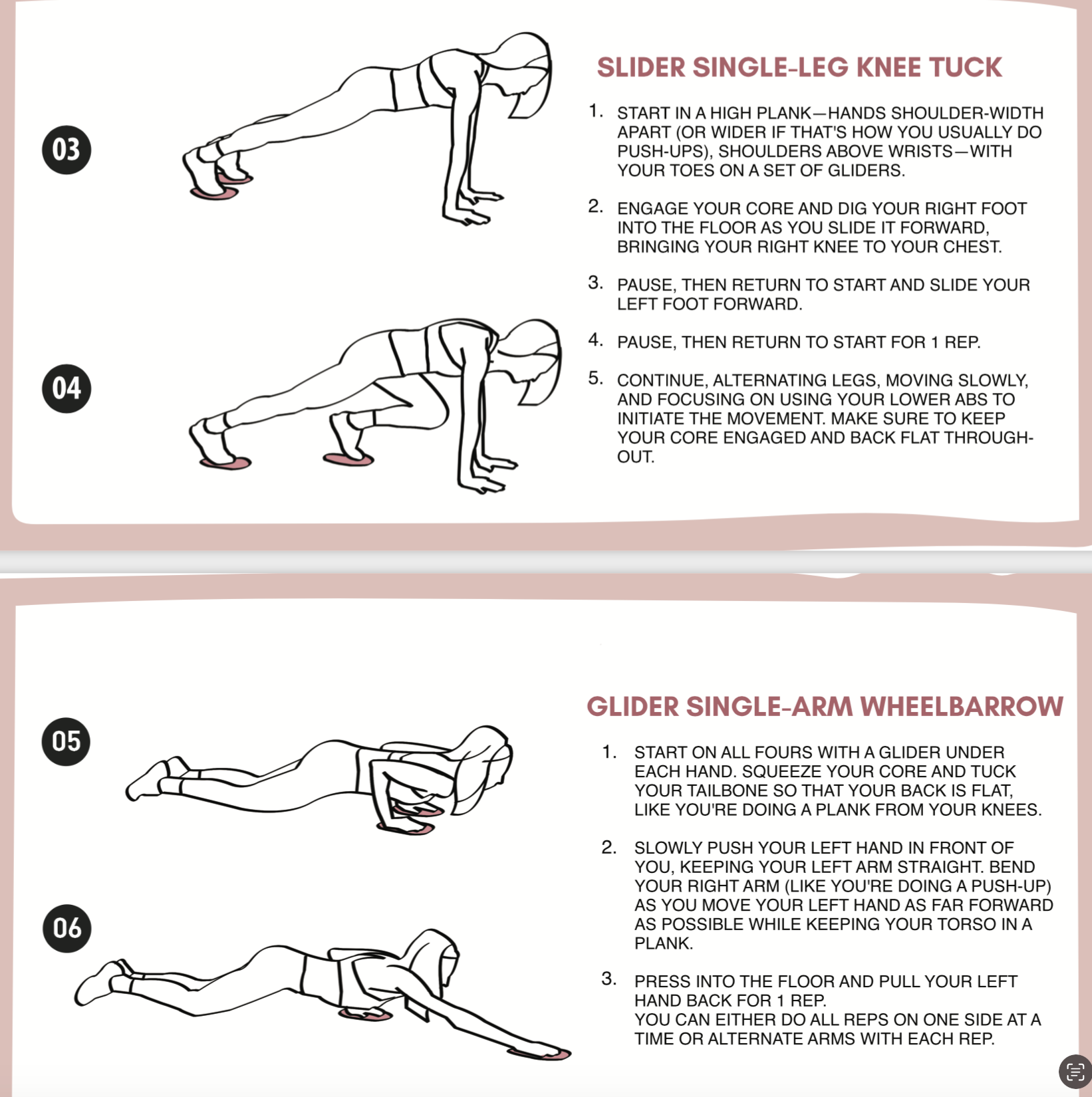 03

04

SLIDER SINGLE-LEG KNEE TUCK

1. START IN A HIGH PLANK—HANDS SHOULDER-WIDTH APART (OR WIDER IF THAT'S HOW YOU USUALLY DO PUSH-UPS), SHOULDERS ABOVE WRISTS—WITH YOUR TOES ON A SET OF GLIDERS.

2. ENGAGE YOUR CORE AND DIG YOUR RIGHT FOOT INTO THE FLOOR AS YOU SLIDE IT FORWARD, BRINGING YOUR RIGHT KNEE TO YOUR CHEST.

3. PAUSE, THEN RETURN TO START AND SLIDE YOUR LEFT FOOT FORWARD.

4. PAUSE, THEN RETURN TO START FOR 1 REP.

5. CONTINUE, ALTERNATING LEGS, MOVING SLOWLY, AND FOCUSING ON USING YOUR LOWER ABS TO INITIATE THE MOVEMENT. MAKE SURE TO KEEP YOUR CORE ENGAGED AND BACK FLAT THROUGHOUT.

05

06

GLIDER SINGLE-ARM WHEELBARROW

1. START ON ALL FOURS WITH A GLIDER UNDER EACH HAND. SQUEEZE YOUR CORE AND TUCK YOUR TAILBONE SO THAT YOUR BACK IS FLAT, LIKE YOU'RE DOING A PLANK FROM YOUR KNEES.

2. SLOWLY PUSH YOUR LEFT HAND IN FRONT OF YOU, KEEPING YOUR LEFT ARM STRAIGHT. BEND YOUR RIGHT ARM (LIKE YOU'RE DOING A PUSH-UP) AS YOU MOVE YOUR LEFT HAND AS FAR FORWARD AS POSSIBLE WHILE KEEPING YOUR TORSO IN A PLANK.

3. PRESS INTO THE FLOOR AND PULL YOUR LEFT HAND BACK FOR 1 REP.
YOU CAN EITHER DO ALL REPS ON ONE SIDE AT A TIME OR ALTERNATE ARMS WITH EACH REP.